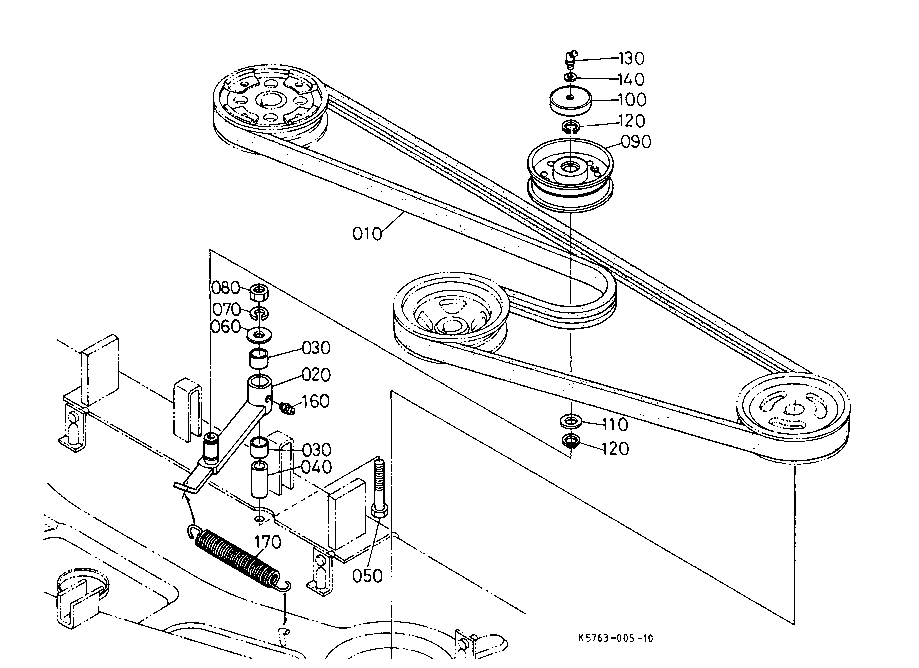 130
140
100
120
090
010
080
070
060
030
020
160
030
040
110
120
170
050
K5763-005-10